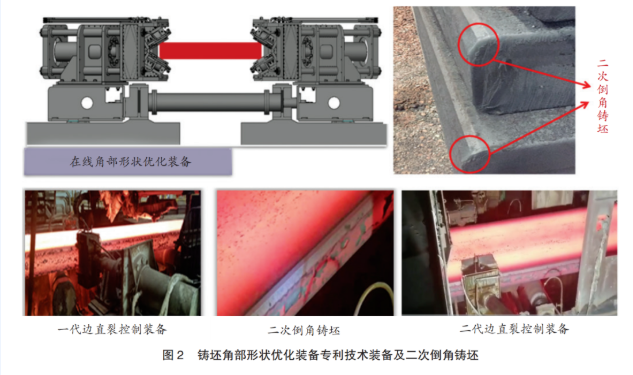 在线角部形状优化装备

二次倒角铸坯

一代边直裂控制装备

二次倒角铸坯

二代边直裂控制装备

图 2　铸坯角部形状优化装备专利技术装备及二次倒角铸坯