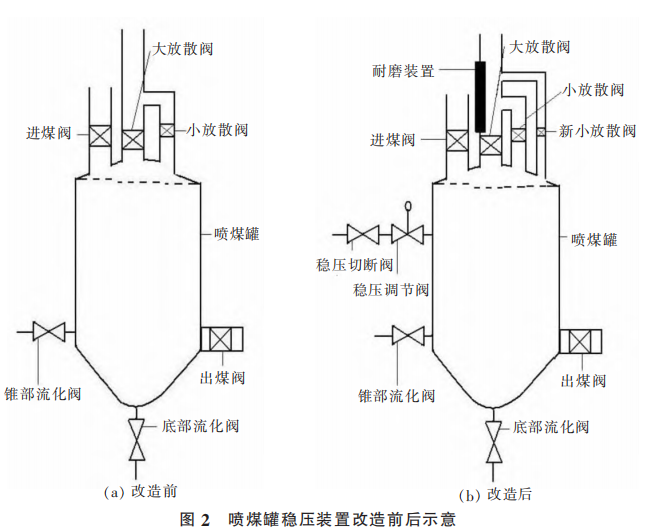 大放散阀
进煤阀
小放散阀
喷煤罐
锥部流化阀
出煤阀
底部流化阀
(a) 改造前

耐磨装置
大放散阀
小放散阀
进煤阀
新小放散阀
喷煤罐
稳压切断阀
稳压调节阀
锥部流化阀
出煤阀
底部流化阀
(b) 改造后

图 2 喷煤罐稳压装置改造前后示意