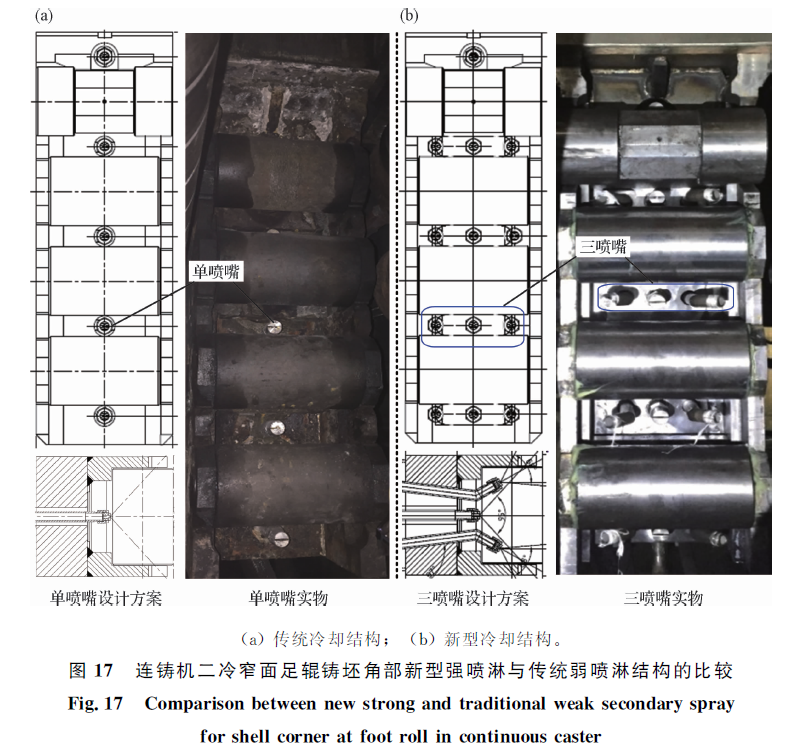 (a)

单喷嘴

单喷嘴设计方案

单喷嘴实物

(b)

三喷嘴

三喷嘴设计方案

三喷嘴实物

(a) 传统冷却结构; (b) 新型冷却结构。

图 17 连铸机二冷窄面足辊铸坯角部新型强喷淋与传统弱喷淋结构的比较

Fig. 17 Comparison between new strong and traditional weak secondary spray for shell corner at foot roll in continuous caster