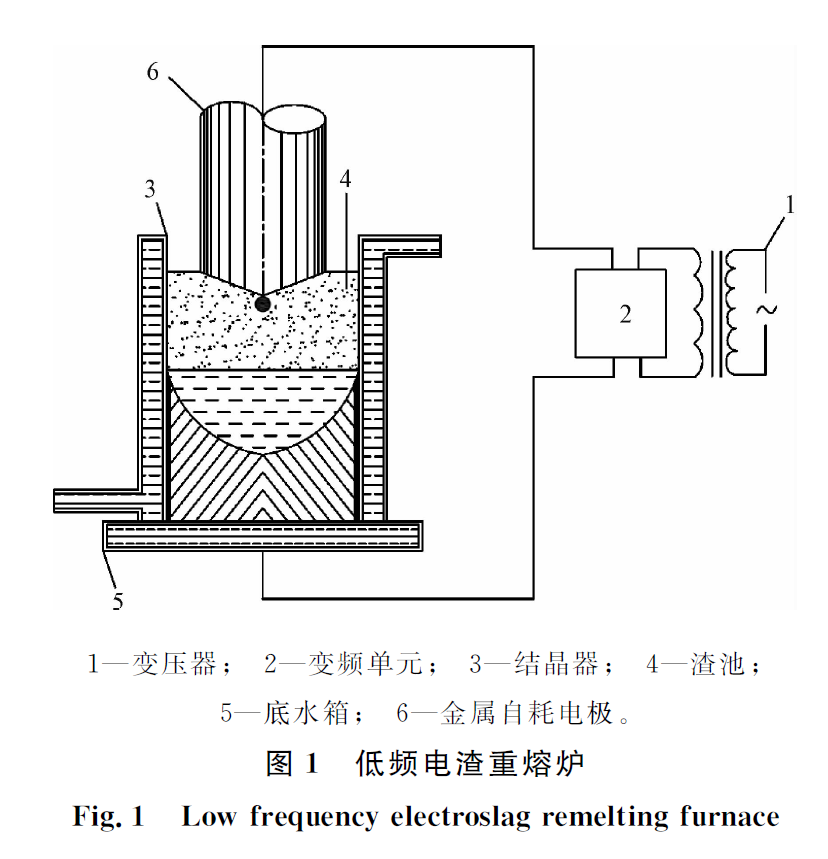 6

3

4

1

2

~

5

1—变压器； 2—变频单元； 3—结晶器； 4—渣池；
5—底水箱； 6—金属自耗电极。

图 1 低频电渣重熔炉

Fig. 1 Low frequency electroslag remelting furnace