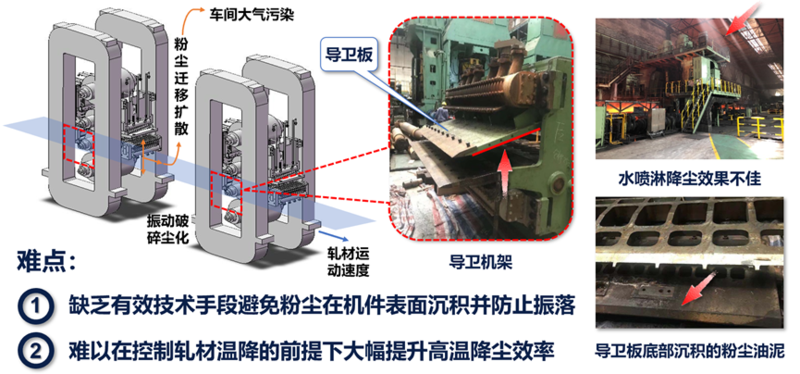 车间大气污染

粉尘迁移扩散

振动破碎尘化

轧材运动速度

导卫板

导卫机架

水喷淋降尘效果不佳

导卫板底部沉积的粉尘油泥

难点：

1 缺乏有效技术手段避免粉尘在机件表面沉积并防止振落

2 难以在控制轧材温降的前提下大幅提升高温降尘效率